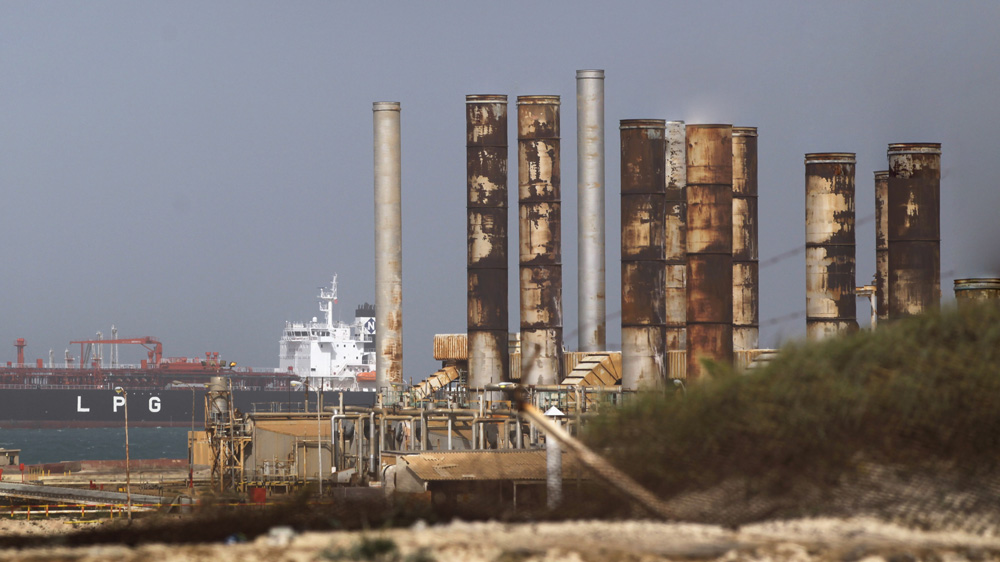 LPG