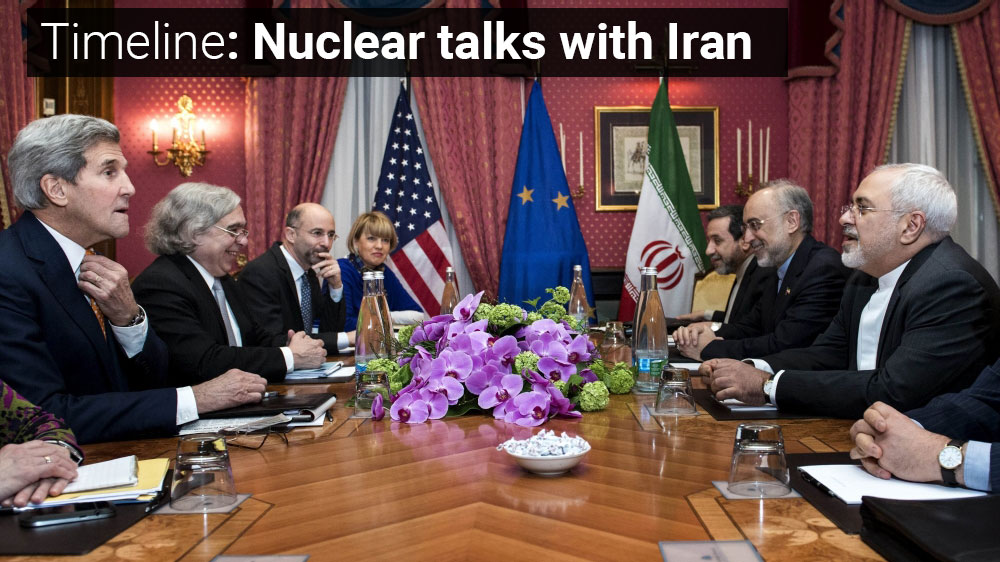 Timeline: Nuclear talks with Iran