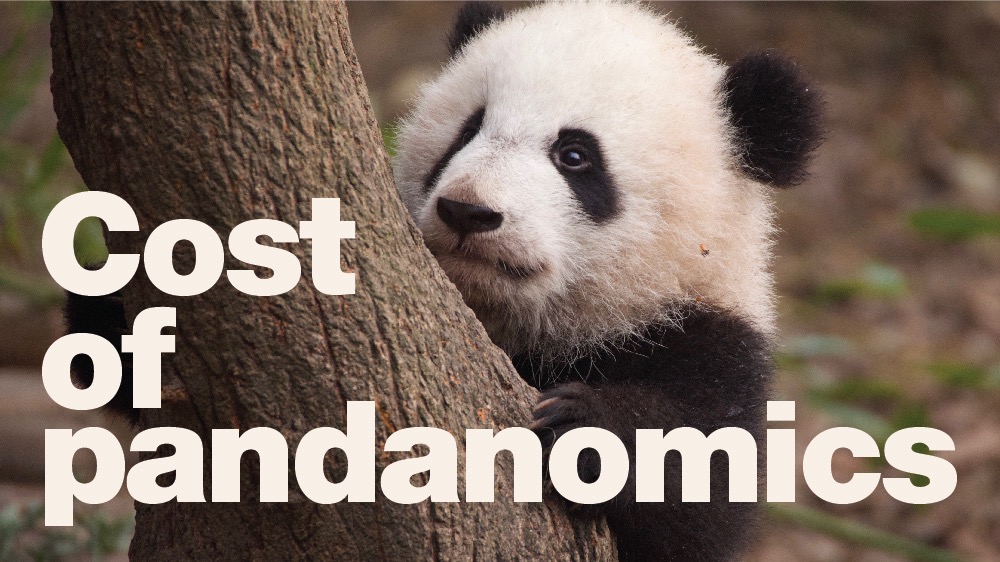 Cost
of
pandanomics